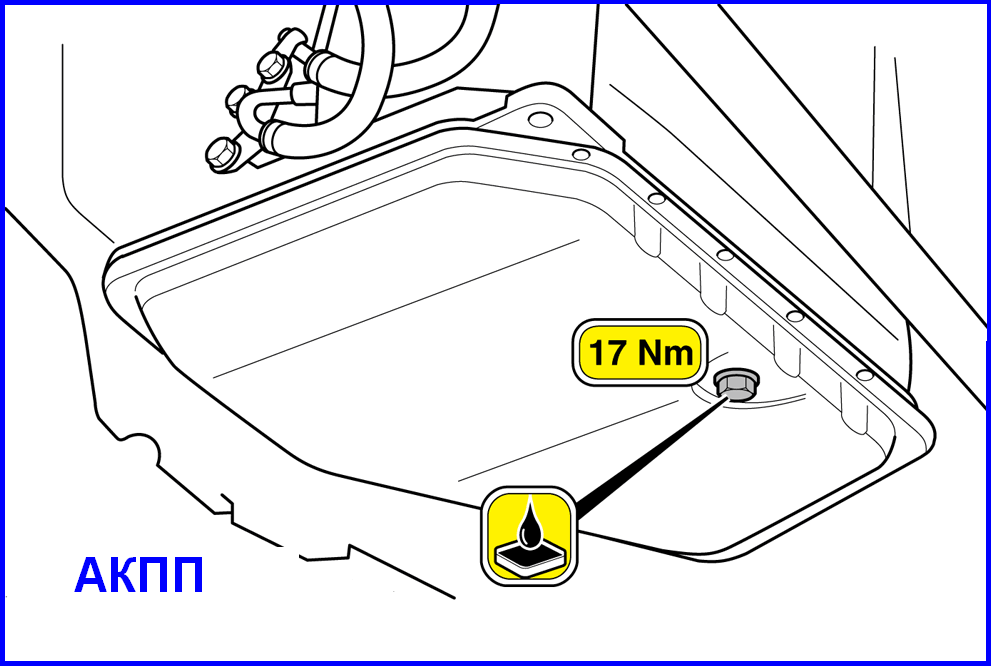 17 Nm

АКПП