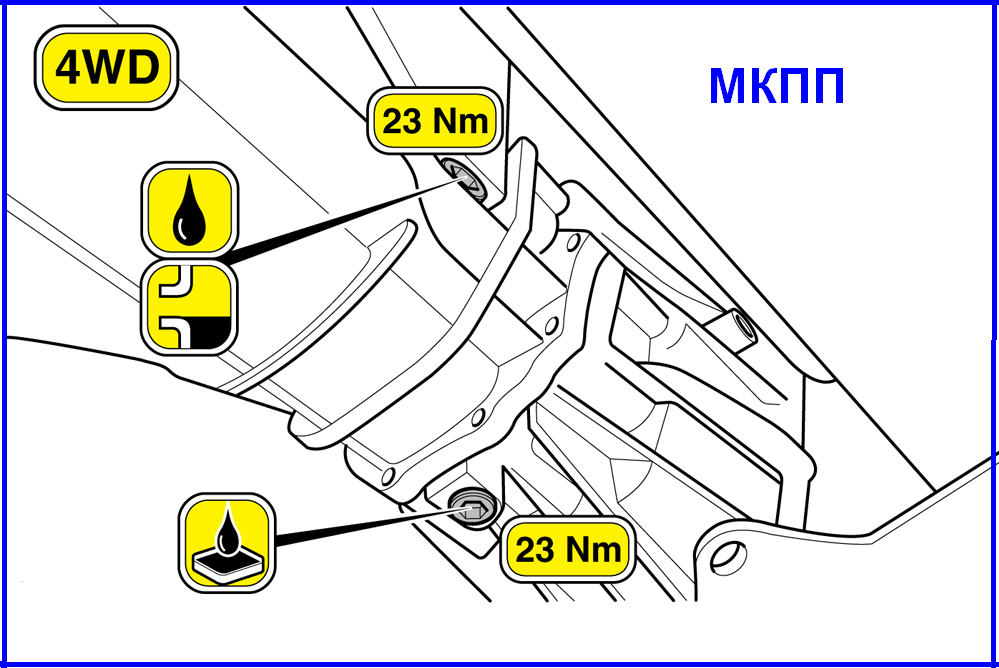 4WD

МКПП

23 Nm

23 Nm