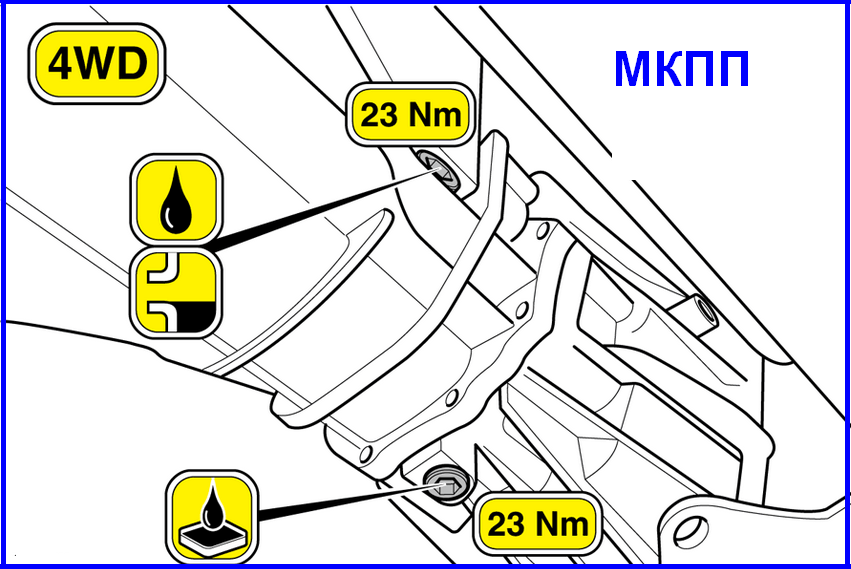 4WD

МКПП

23 Nm

23 Nm