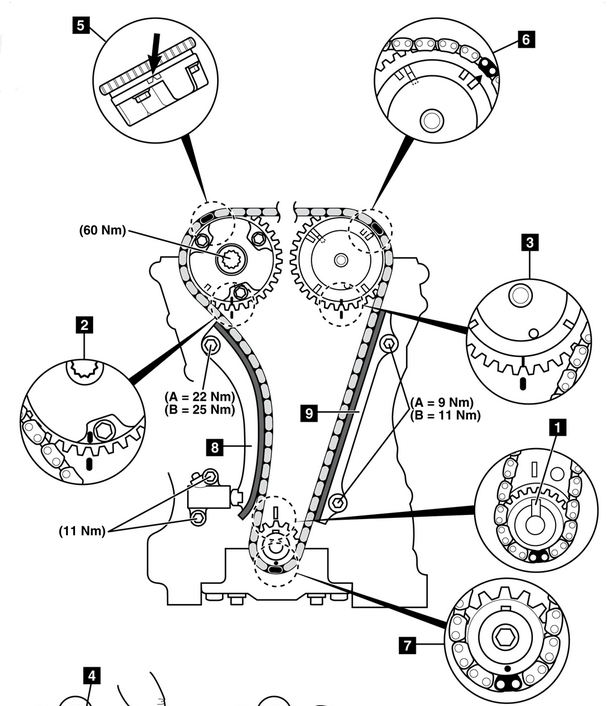 5
6
(60 Nm)
3
2
(A = 22 Nm)
(B = 25 Nm)
(A = 9 Nm)
(B = 11 Nm)
9
8
1
(11 Nm)
7
4