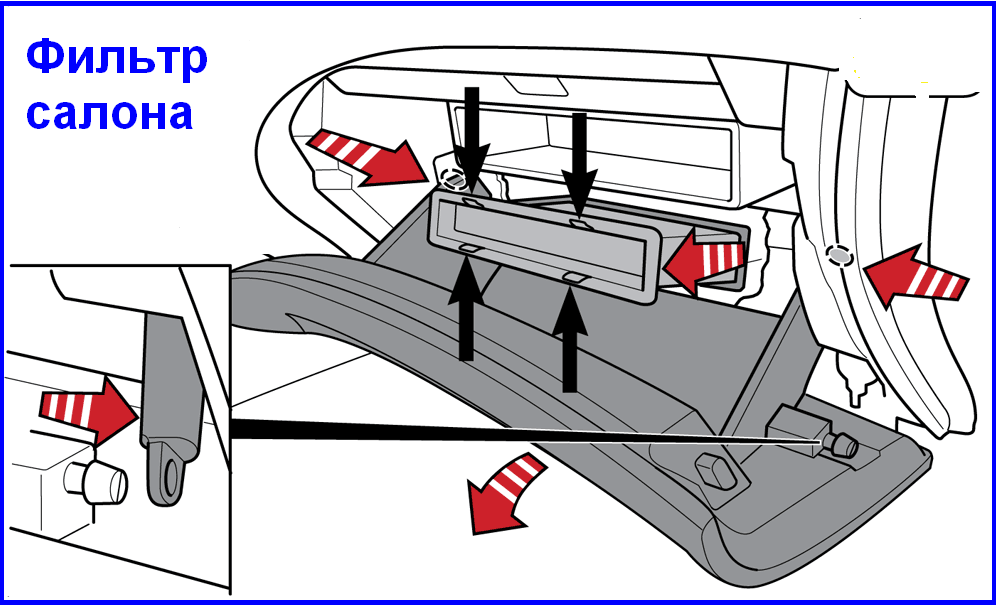 Фильтр салона