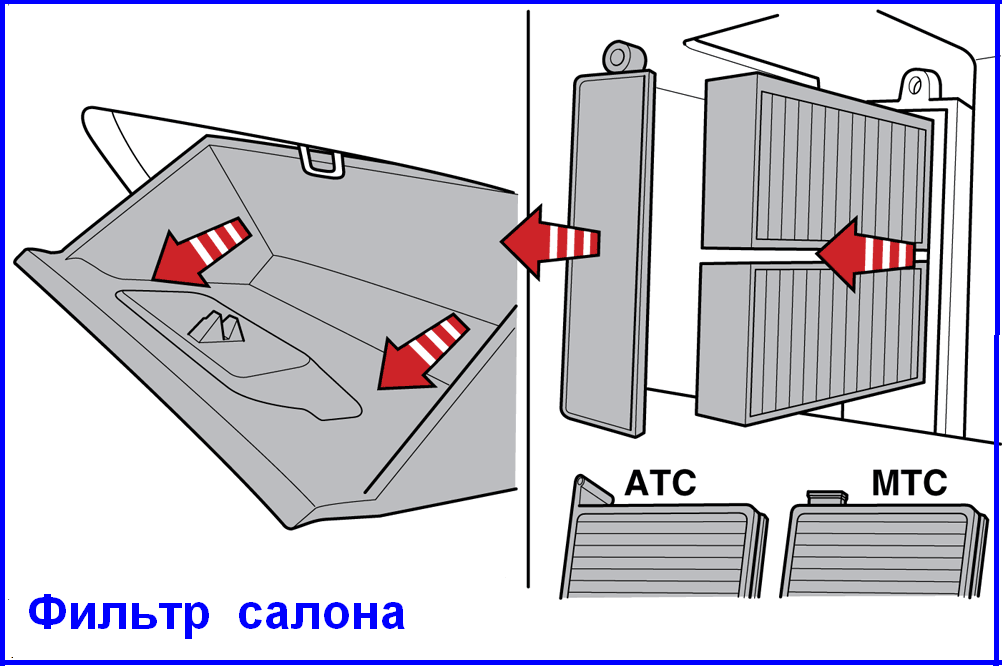 ATC

MTC

Фильтр салона