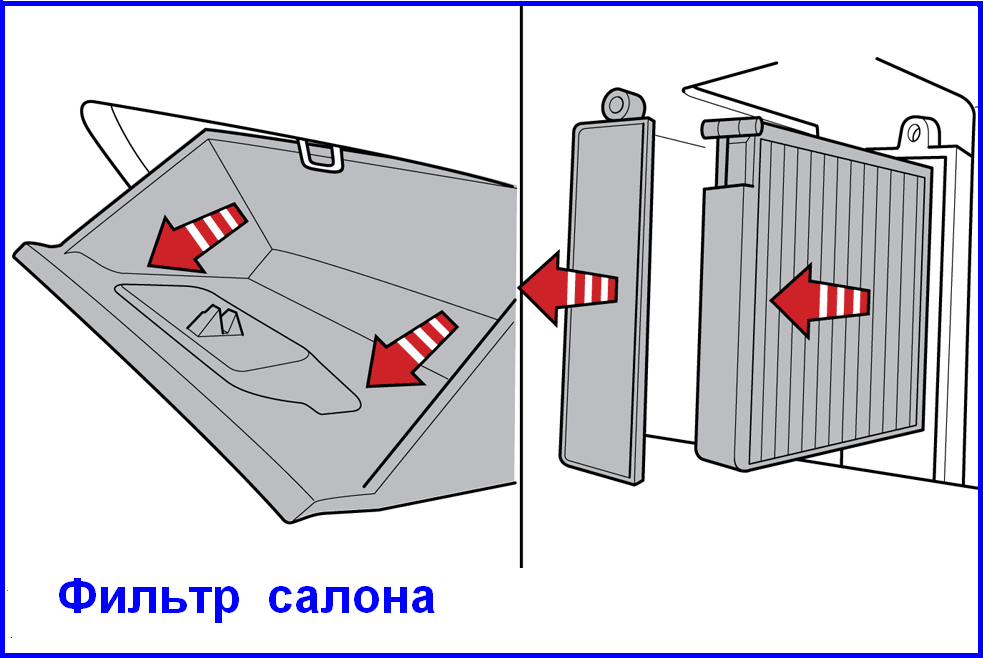 Фильтр салона