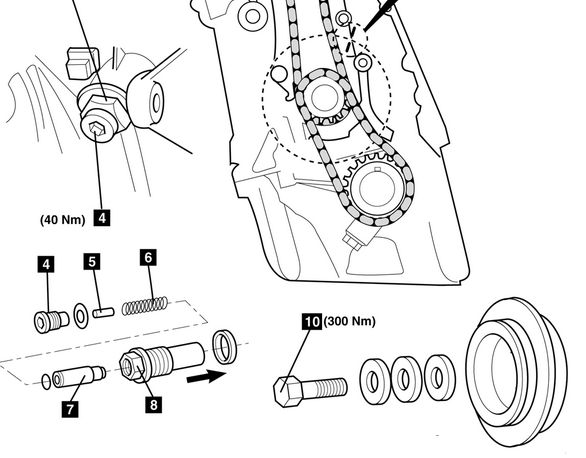 (40 Nm) 4

4 5 6

7 8

10 (300 Nm)