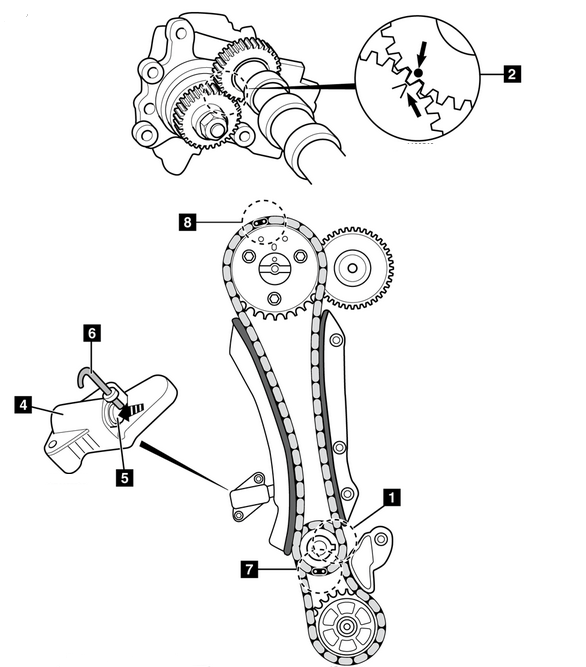 2

8

6

4

5

1

7