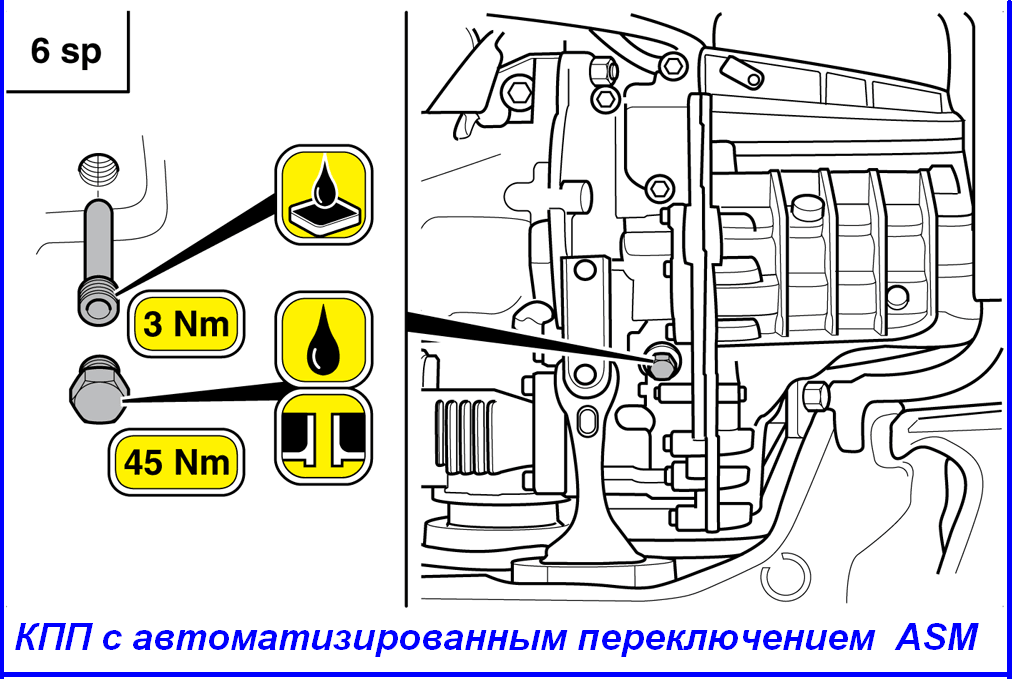 6 sp

3 Nm

45 Nm

КПП с автоматизированным переключением ASM