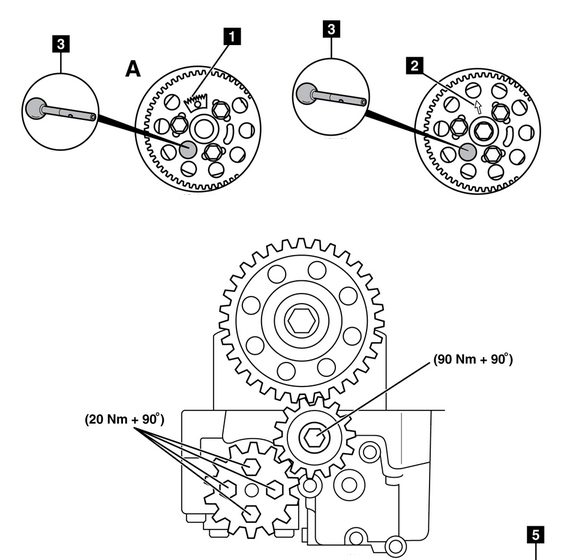 3

A

1

3

2

(90 Nm + 90°)

(20 Nm + 90°)

5