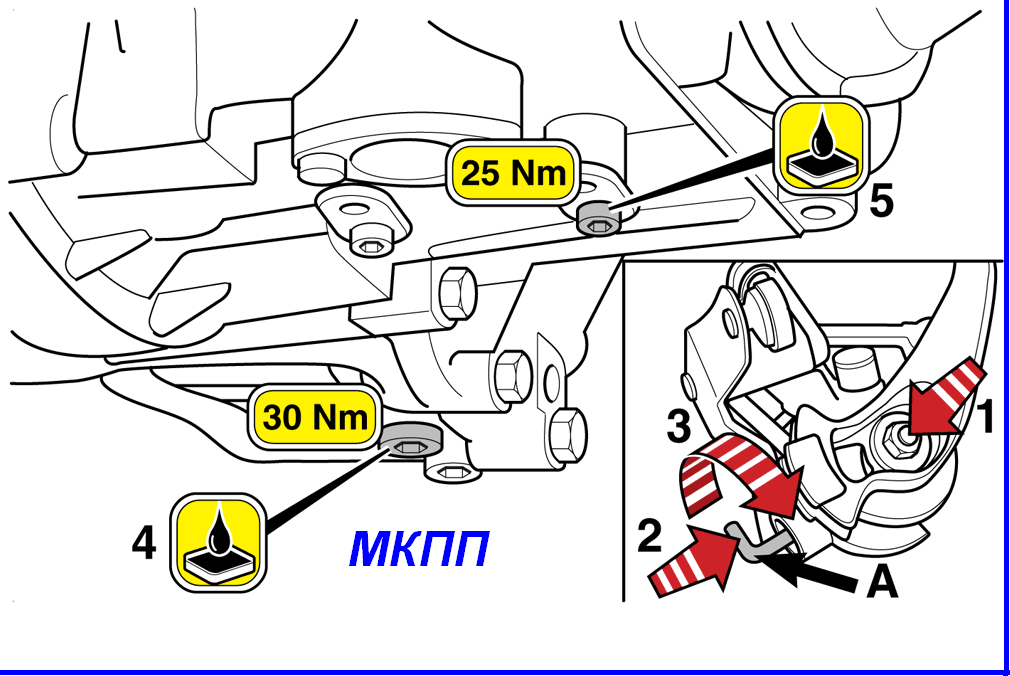 25 Nm
5
30 Nm
4
МКПП
3
1
2
A