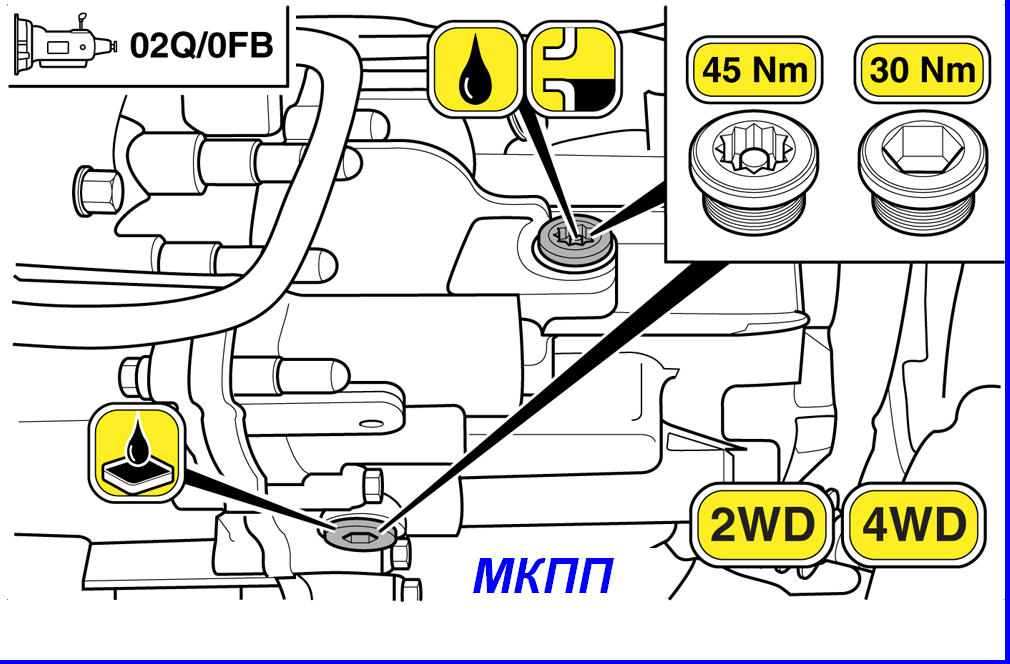 02Q/0FB

45 Nm

30 Nm

2WD

4WD

МКПП