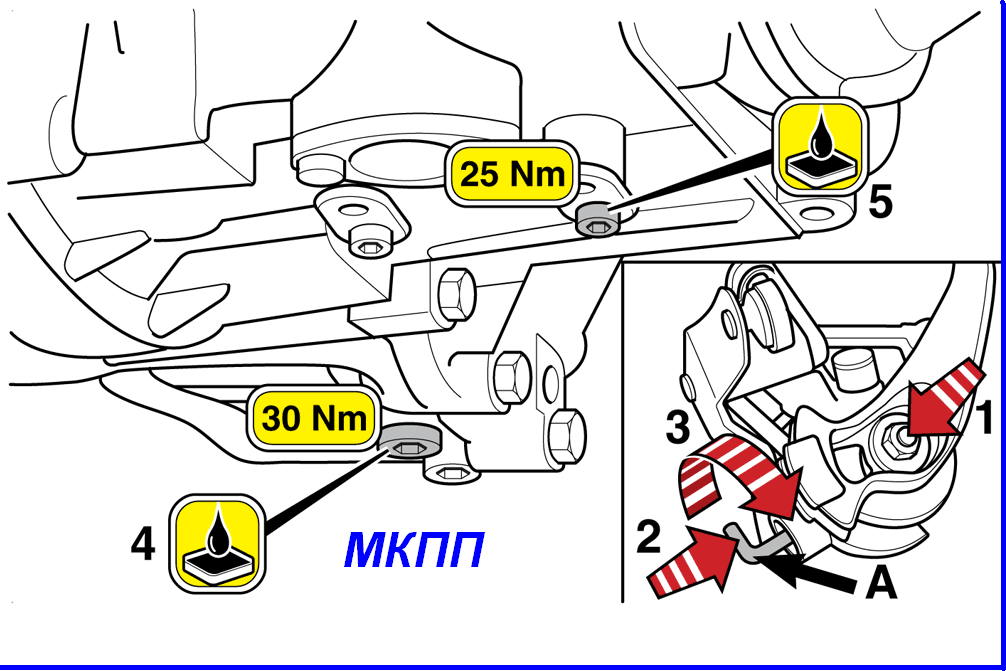 25 Nm
5
30 Nm
4
МКПП
3
1
2
A