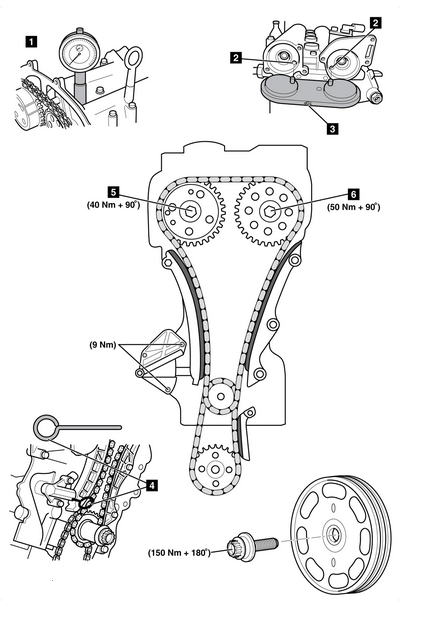 1

2

2

3

5
(40 Nm + 90°)

6
(50 Nm + 90°)

(9 Nm)

4

(150 Nm + 180°)