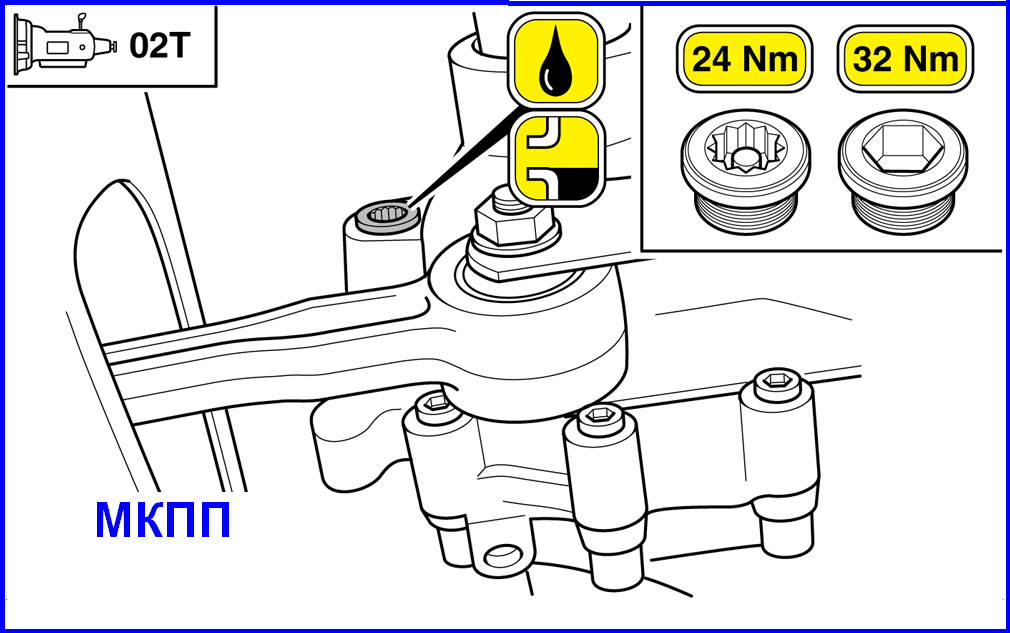 02T

24 Nm

32 Nm

МКПП