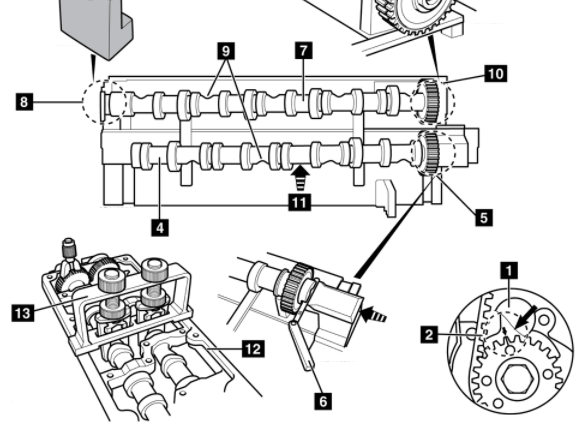 9
7
10
8
11
5
4
1
13
2
12
6