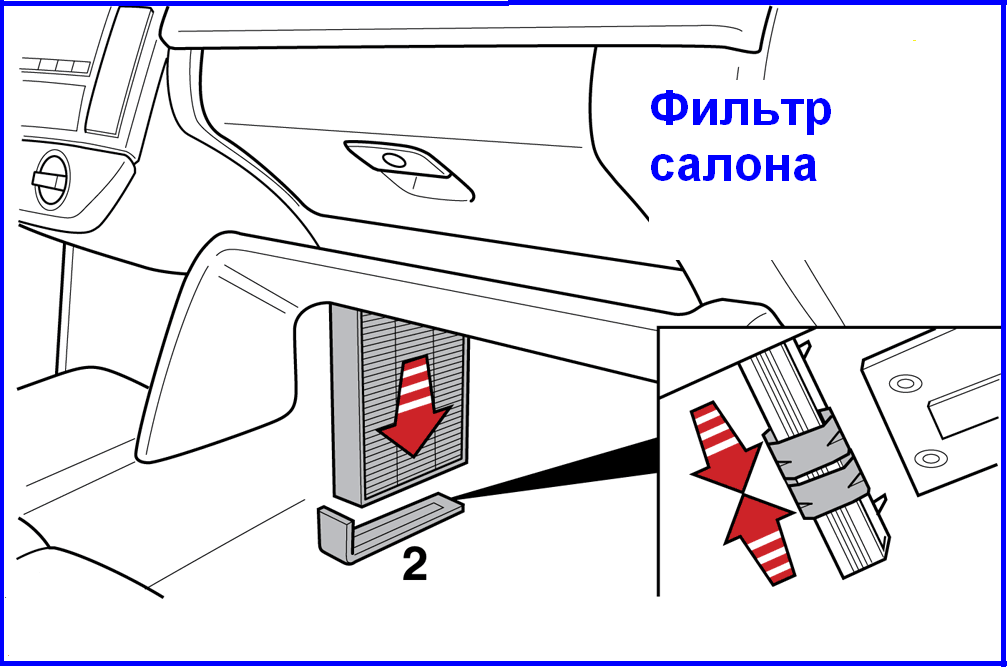 Фильтр салона

2