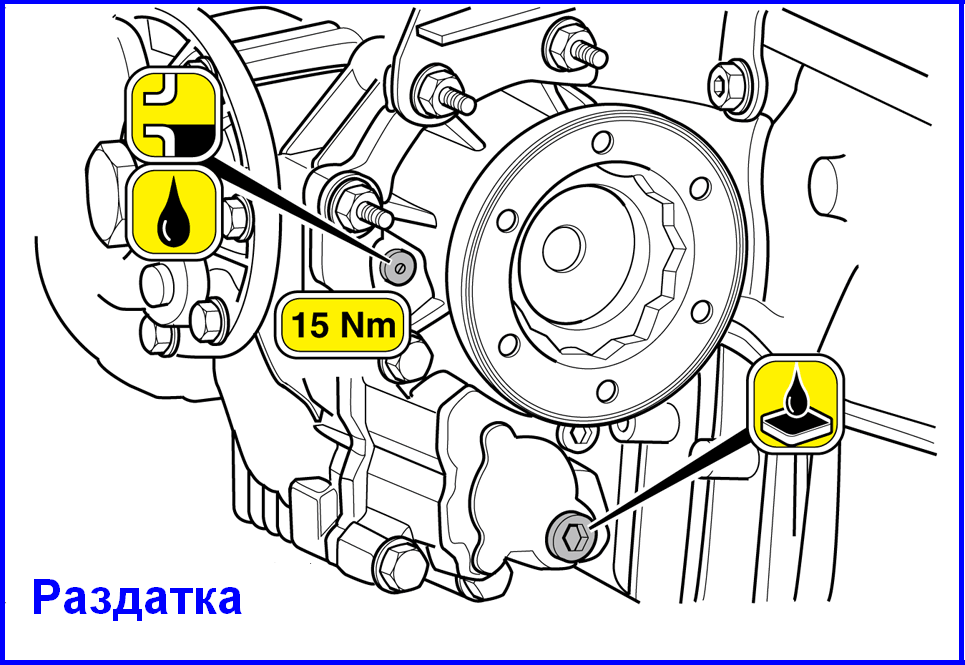 15 Nm

Раздатка