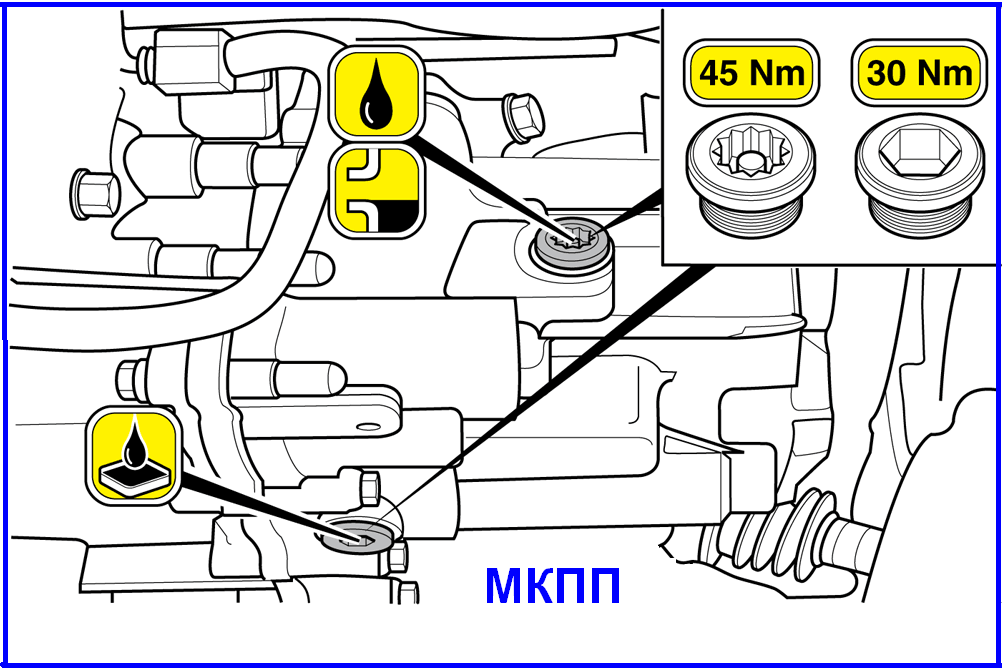 45 Nm
30 Nm
МКПП