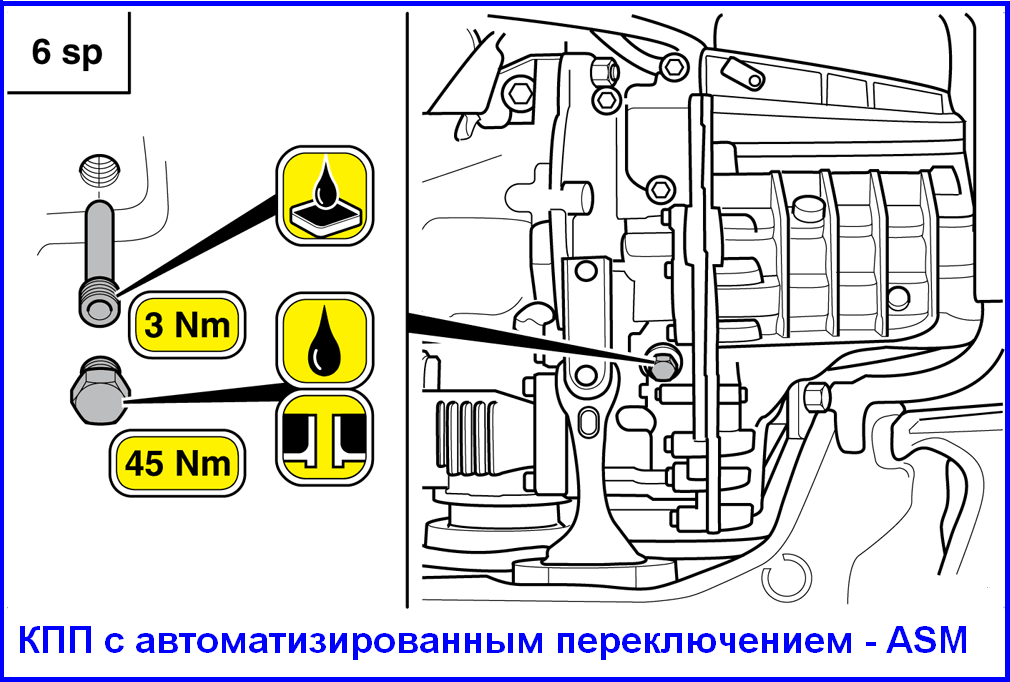 6 sp

3 Nm

45 Nm

КПП с автоматизированным переключением - ASM