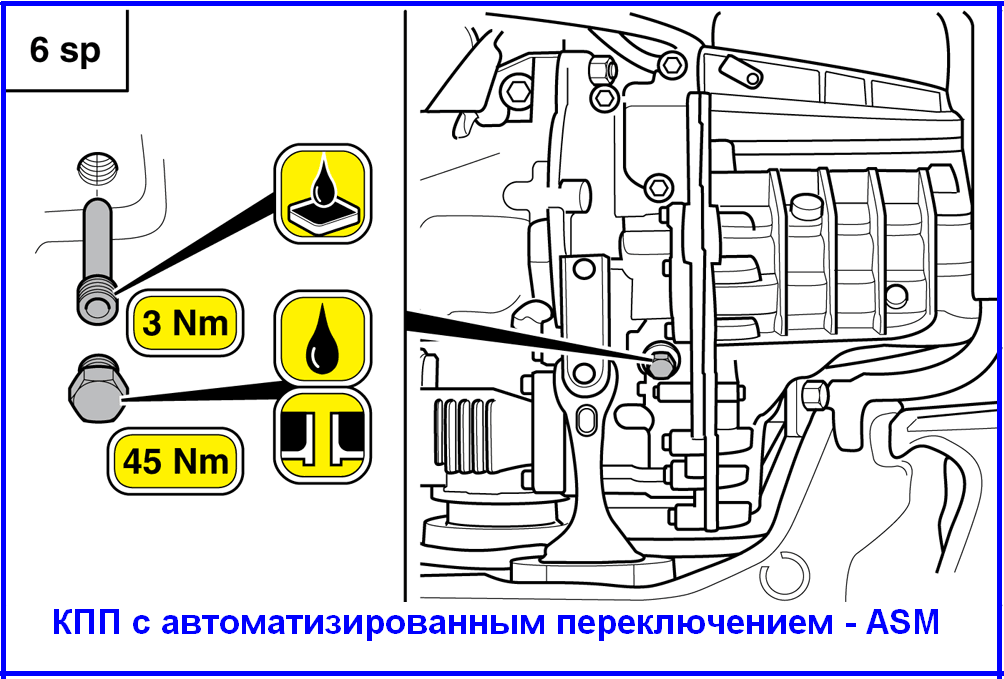 6 sp

3 Nm

45 Nm

КПП с автоматизированным переключением - ASM