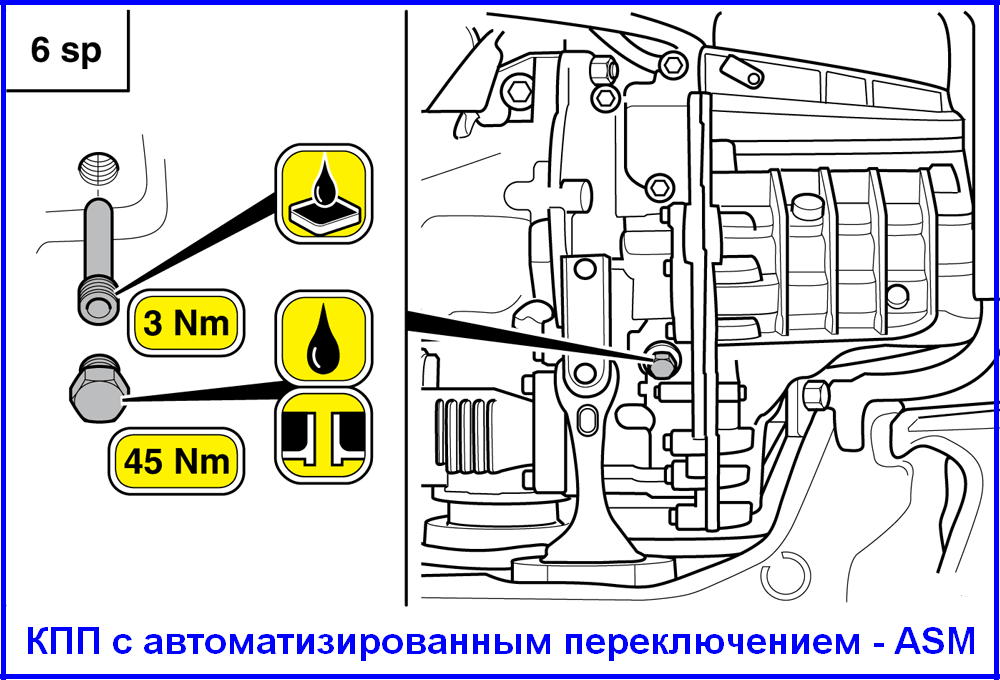 6 sp

3 Nm

45 Nm

КПП с автоматизированным переключением - ASM