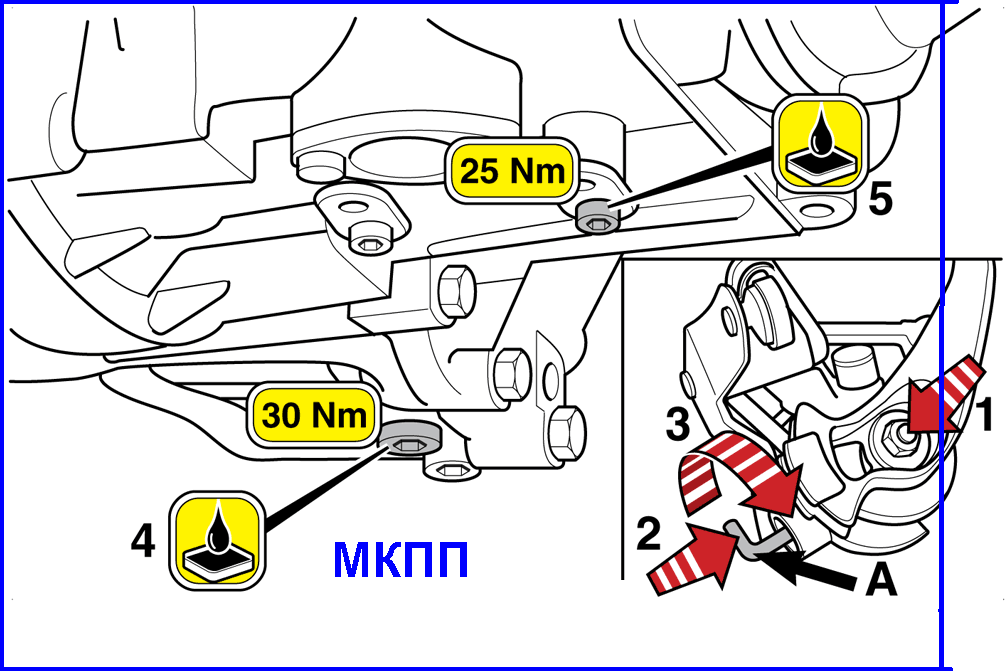 25 Nm
5
30 Nm
4
МКПП
3
1
2
A