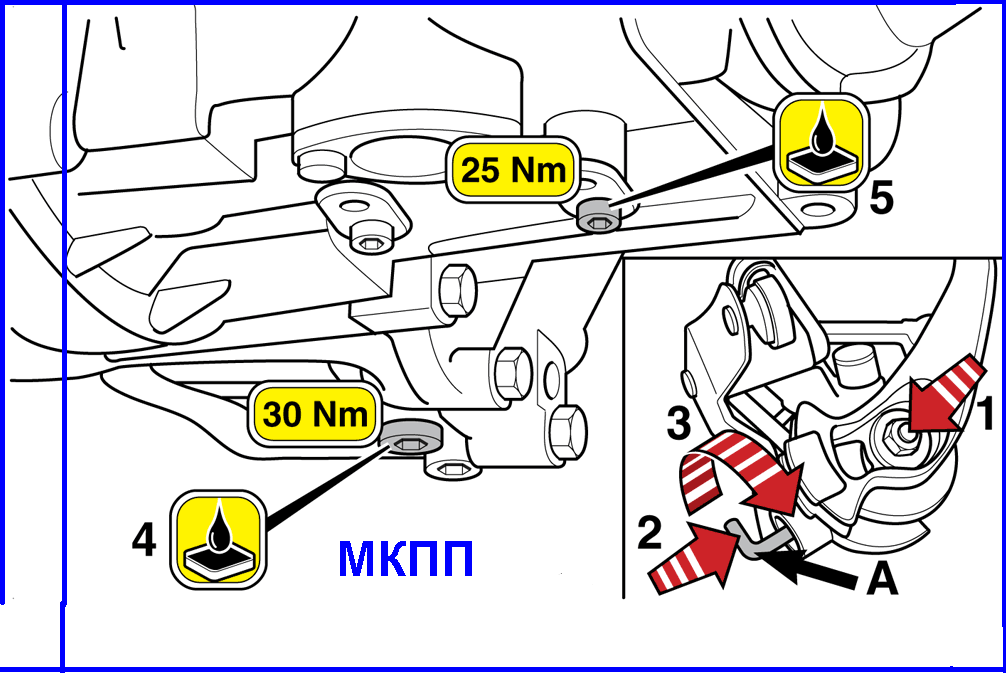 25 Nm

5

30 Nm

4

МКПП

1

3

2

A