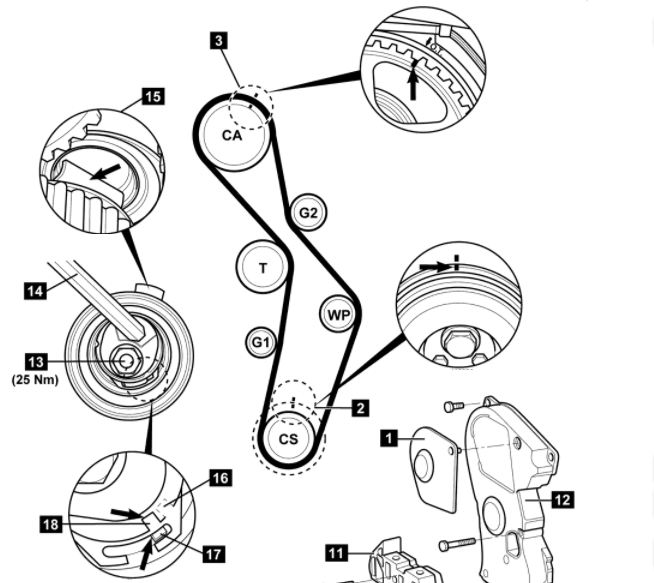 3
15
CA
G2
T
14
WP
G1
13
(25 Nm)
2
CS
1
16
12
18
17
11