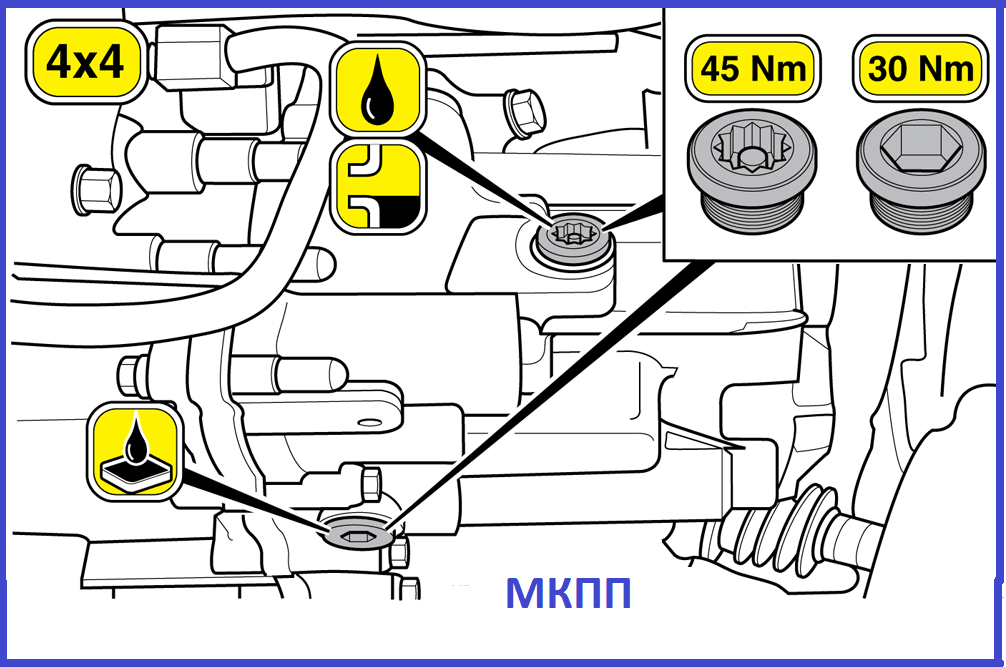 4x4

45 Nm

30 Nm

МКПП