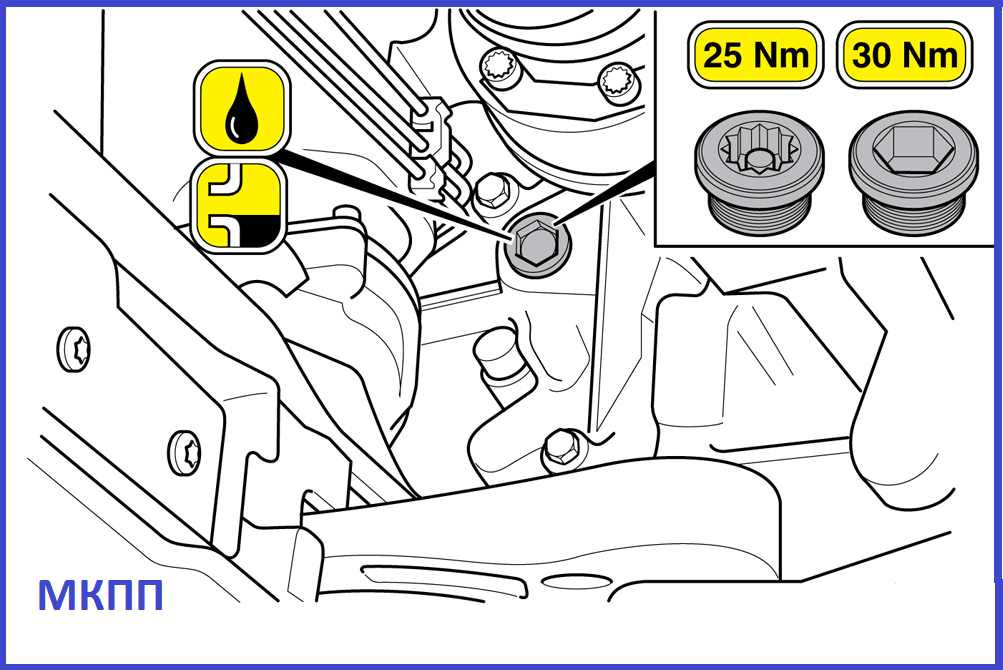 25 Nm
30 Nm
МКПП