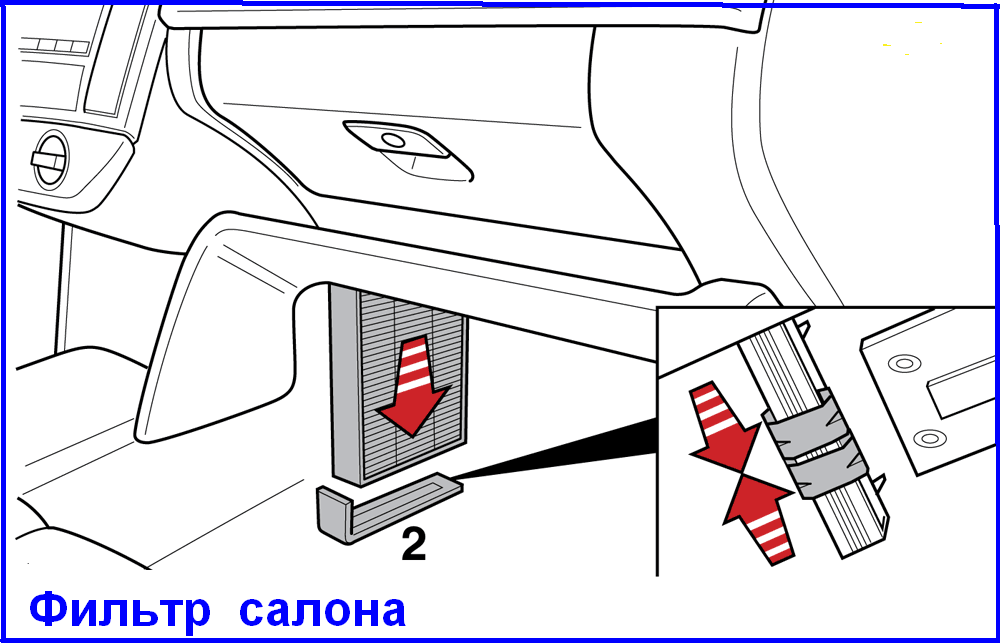 2

Фильтр салона