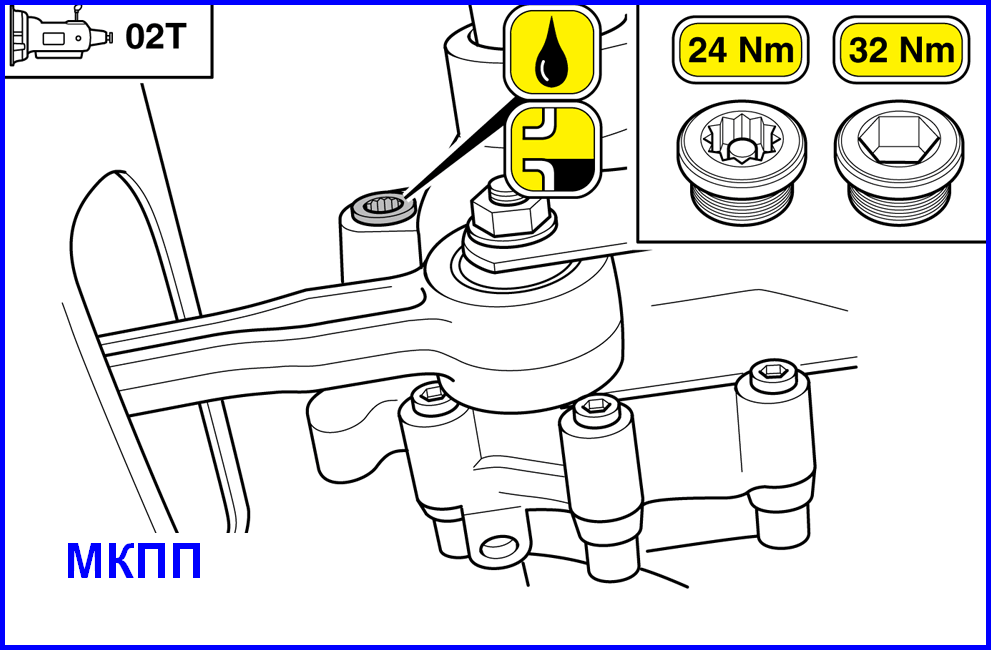 02T

24 Nm

32 Nm

МКПП