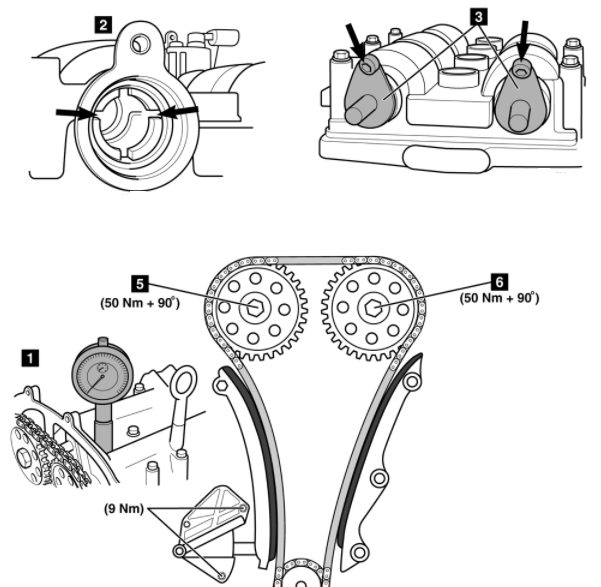 2

3

5
(50 Nm + 90°)

6
(50 Nm + 90°)

1

(9 Nm)