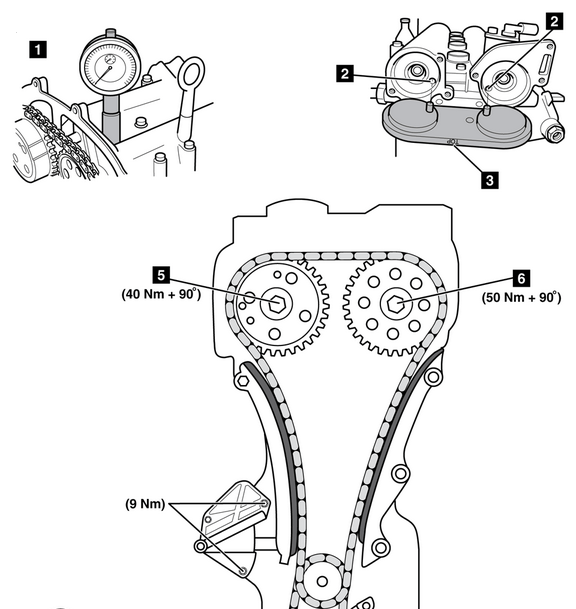 1

2

2

3

5
(40 Nm + 90°)

6
(50 Nm + 90°)

(9 Nm)