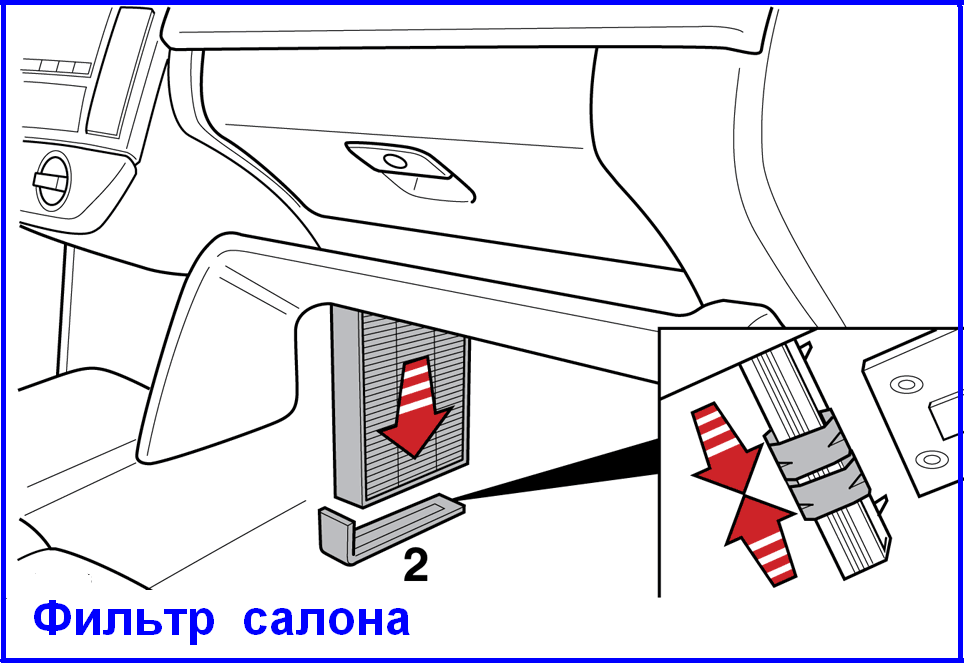 2

Фильтр салона