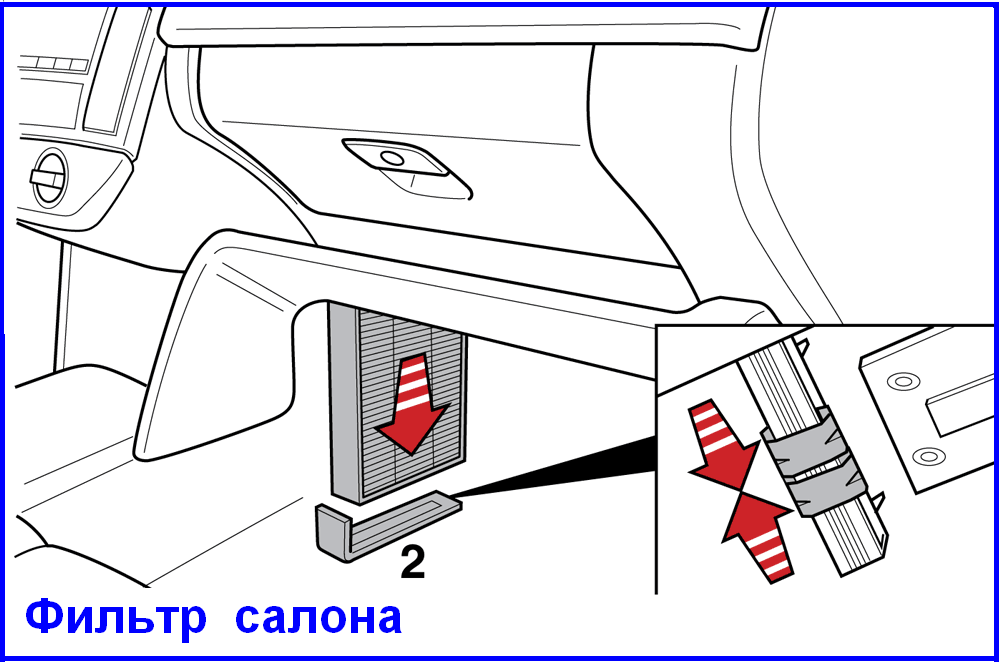 2

Фильтр салона