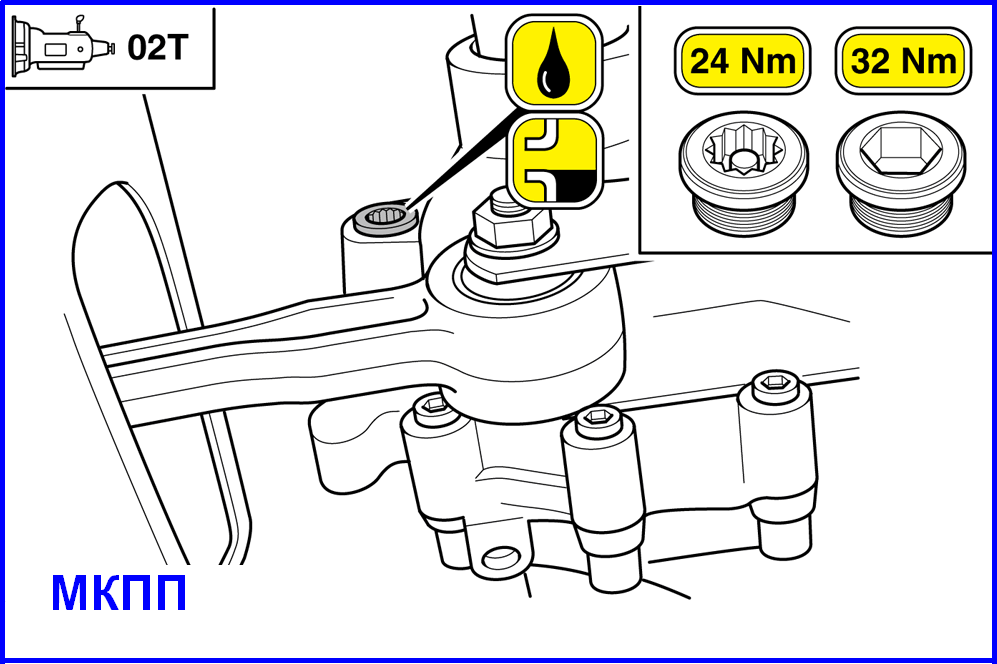 02T

24 Nm

32 Nm

МКПП