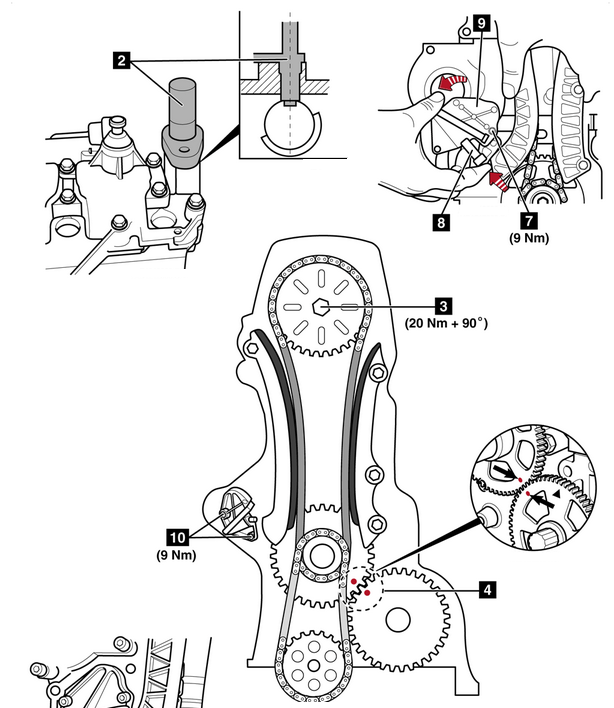 2

9

8

7
(9 Nm)

3
(20 Nm + 90°)

10
(9 Nm)

4