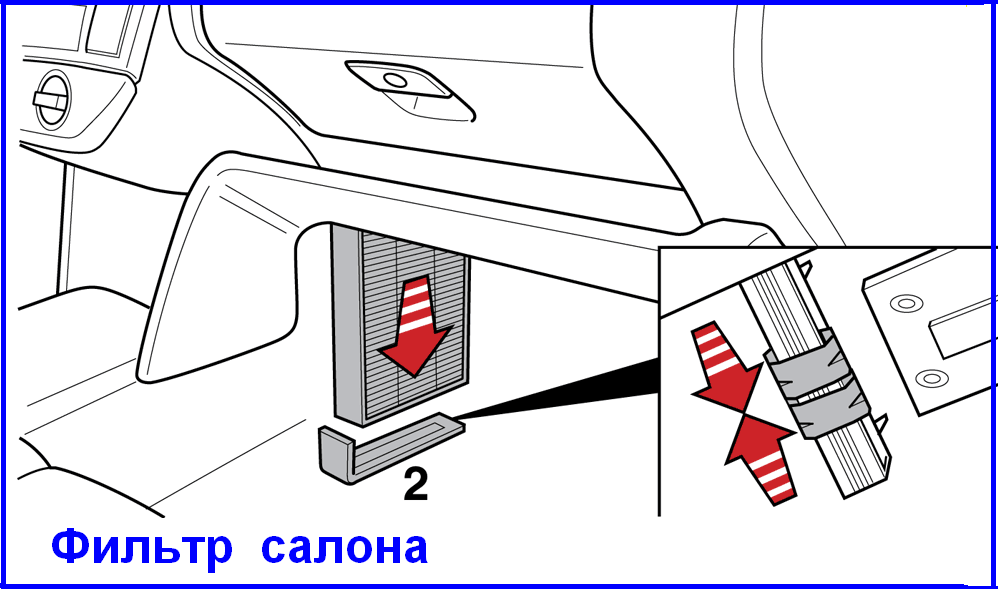 2

Фильтр салона