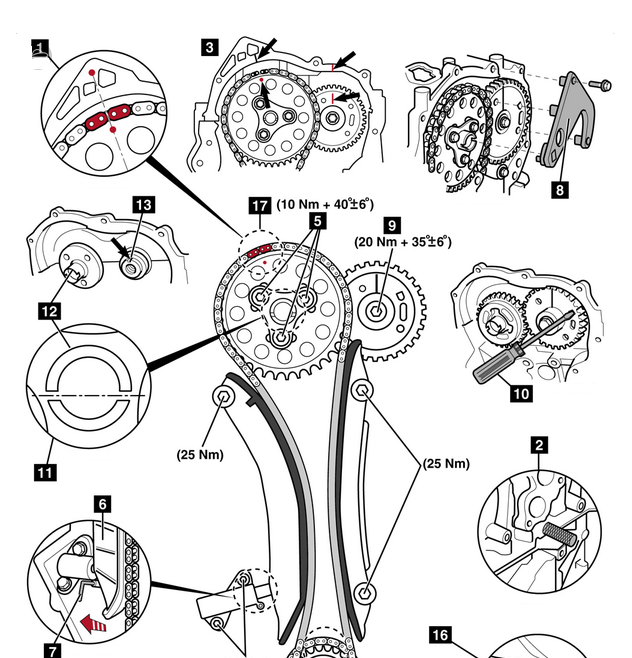 1

3

8

13

17 (10 Nm + 40°±6°)

5

9 (20 Nm + 35°±6°)

12

10

11

(25 Nm)

(25 Nm)

2

6

7

16