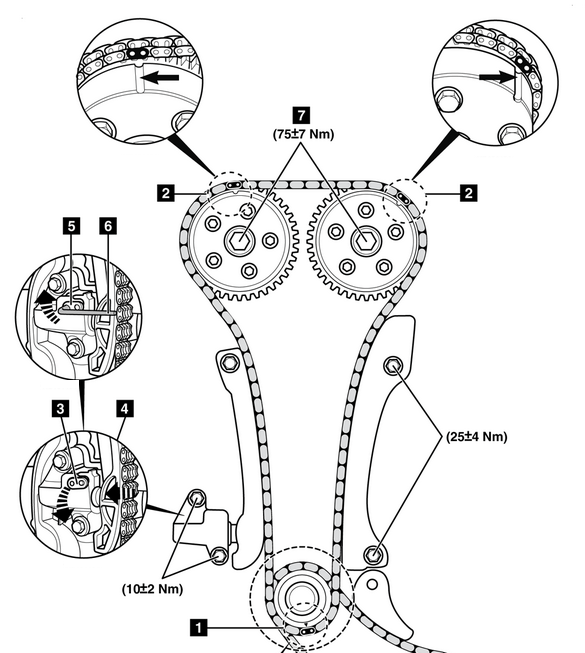 7
(75±7 Nm)

2

2

5

6

3

4

(25±4 Nm)

(10±2 Nm)

1