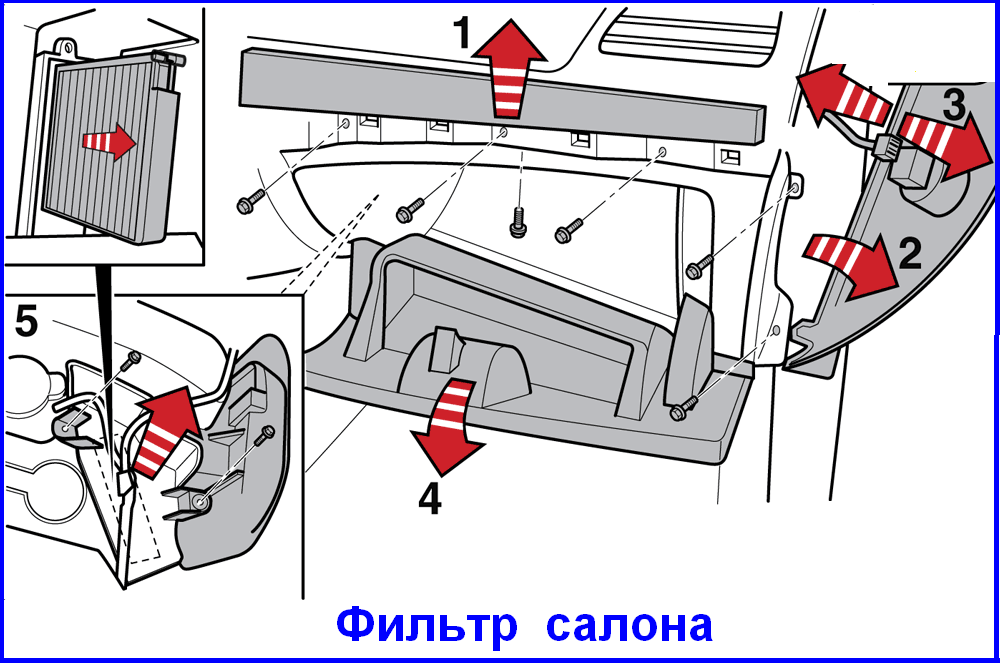 1

3

2

5

4

Фильтр салона