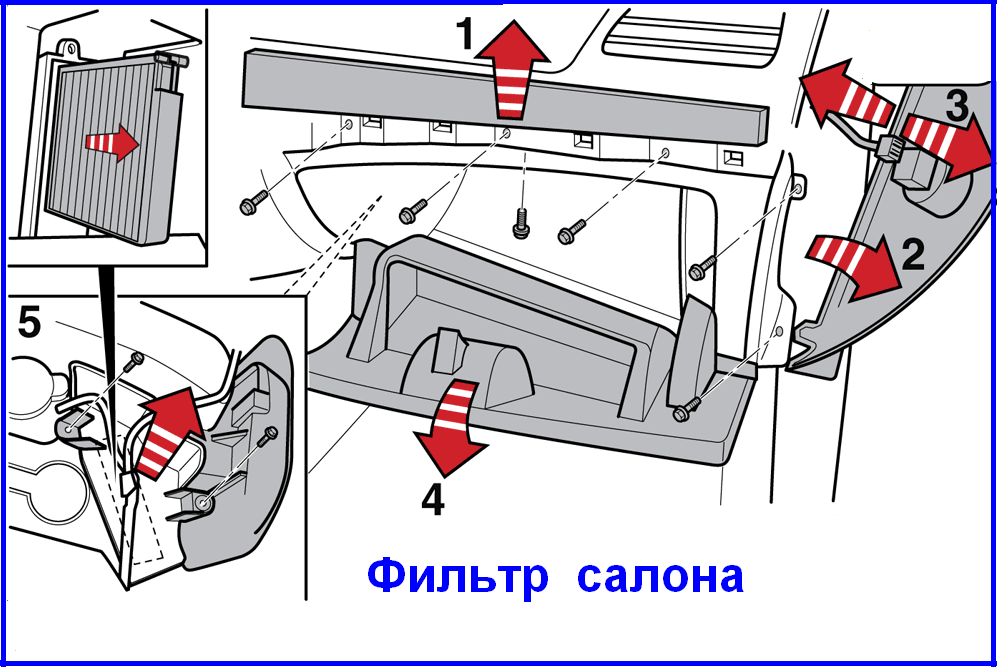 1
3
2
5
4
Фильтр салона