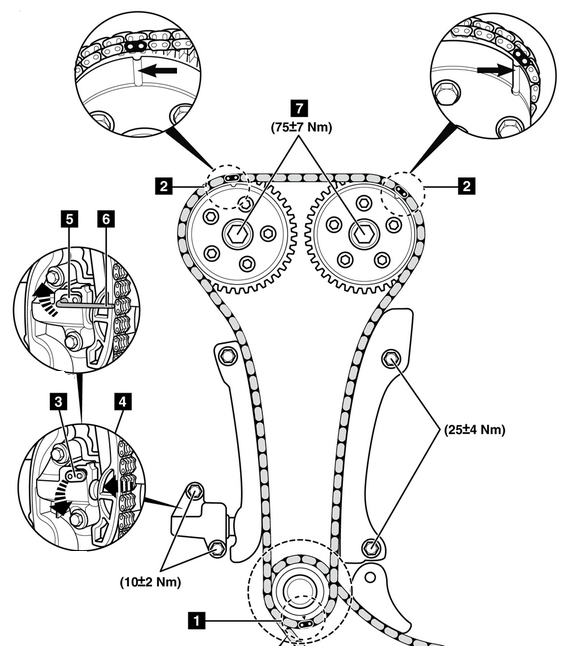 7
(75±7 Nm)

2

2

5

6

3

4

(25±4 Nm)

(10±2 Nm)

1