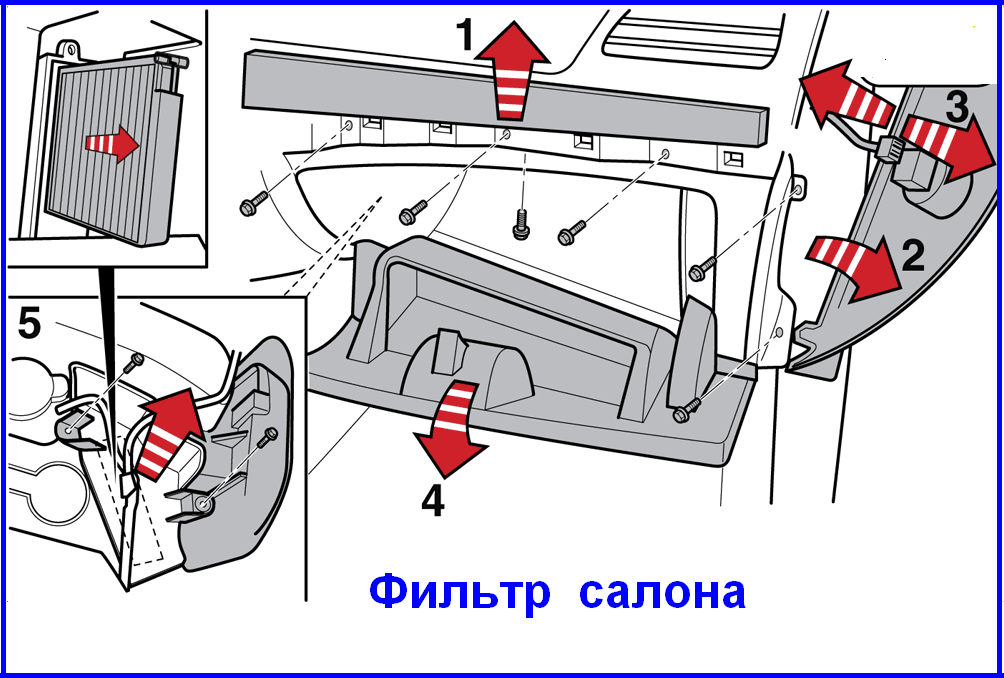 1
3
2
5
4
Фильтр салона