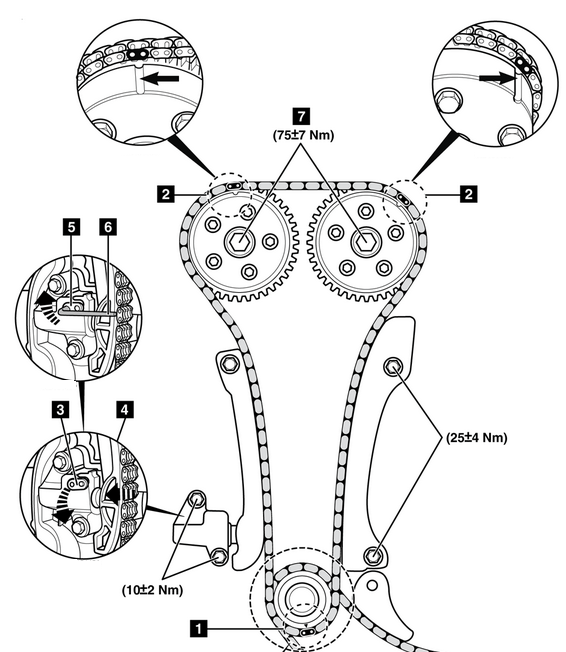 7
(75±7 Nm)
2
2
5
6
3
4
(25±4 Nm)
(10±2 Nm)
1