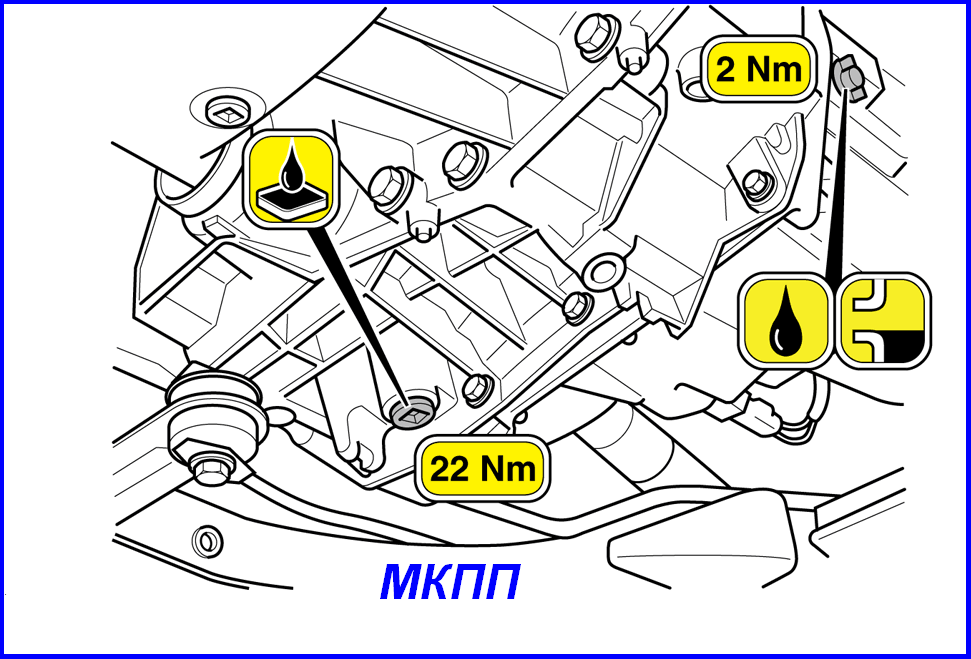 2 Nm

22 Nm

МКПП