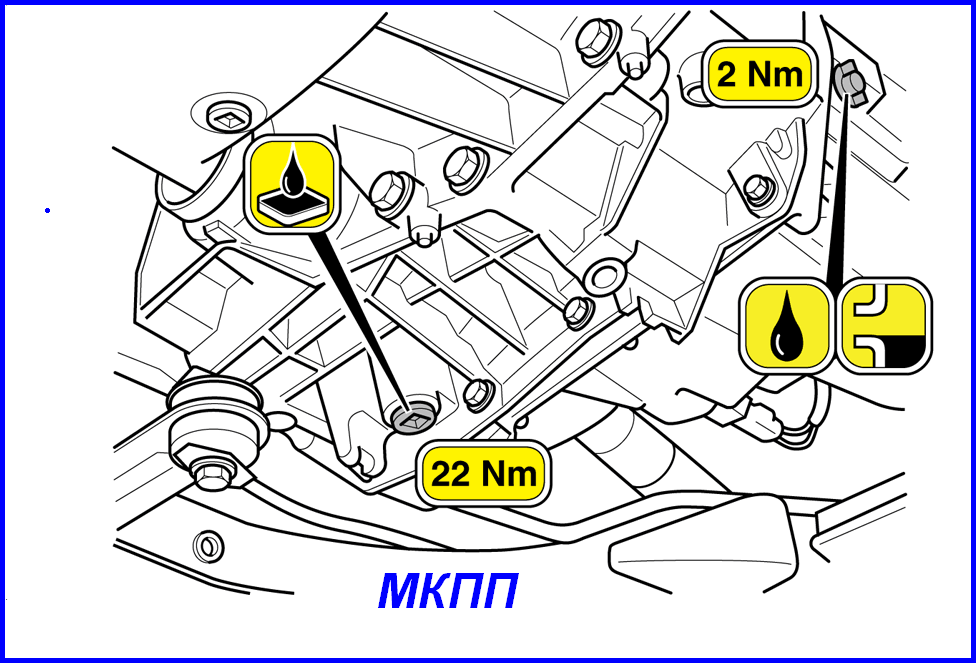 2 Nm

22 Nm

МКПП