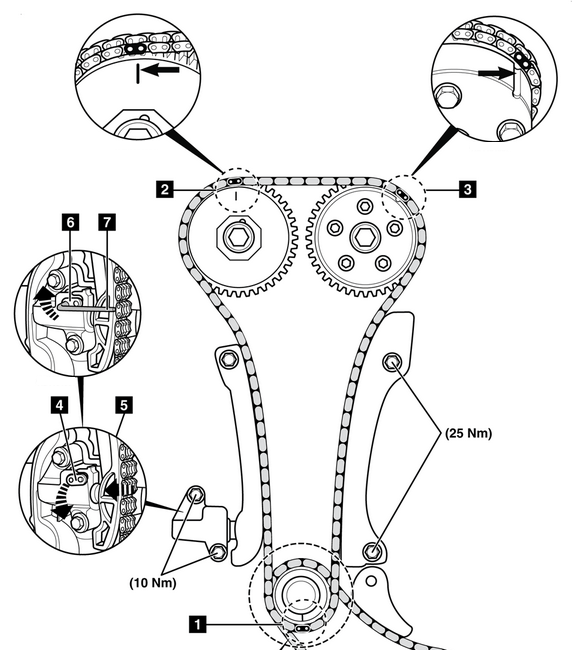 2
3
6
7
4
5
(25 Nm)
(10 Nm)
1