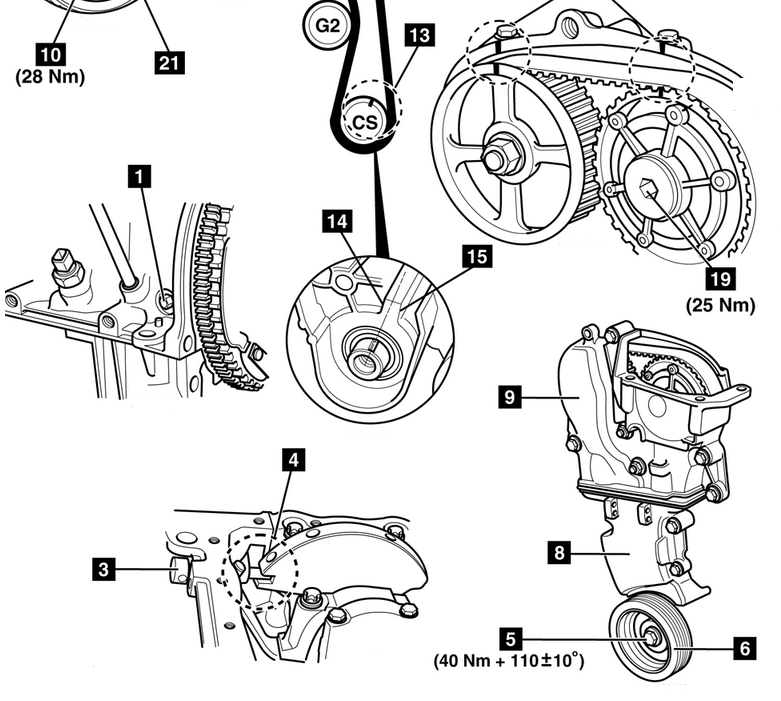 10
(28 Nm)
21
G2
13
CS
1
14
15
19
(25 Nm)
9
4
3
8
5
(40 Nm + 110±10°)
6