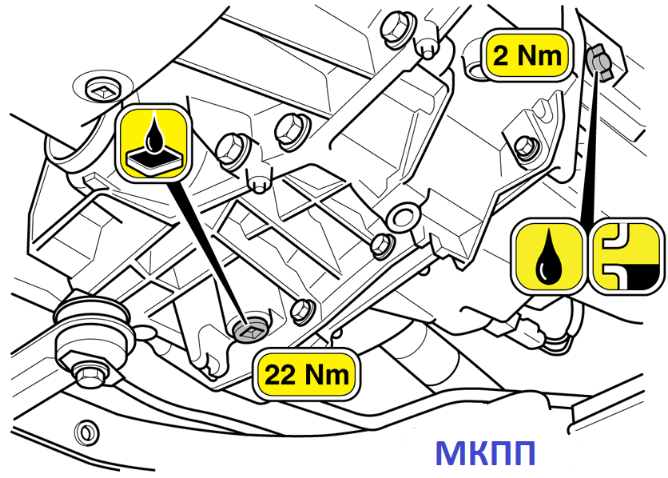 2 Nm

22 Nm

МКПП