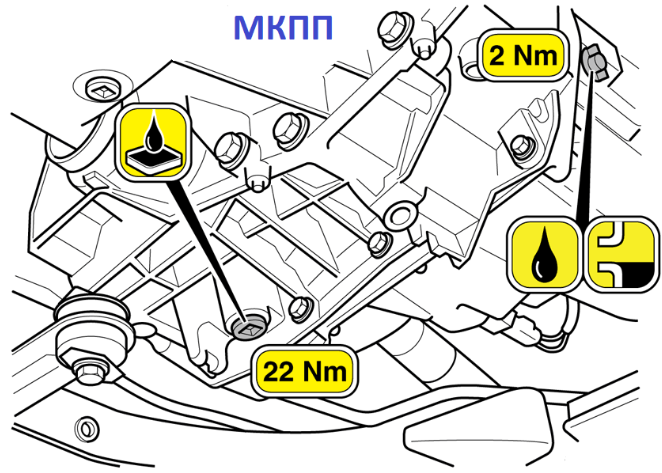 МКПП

2 Nm

22 Nm